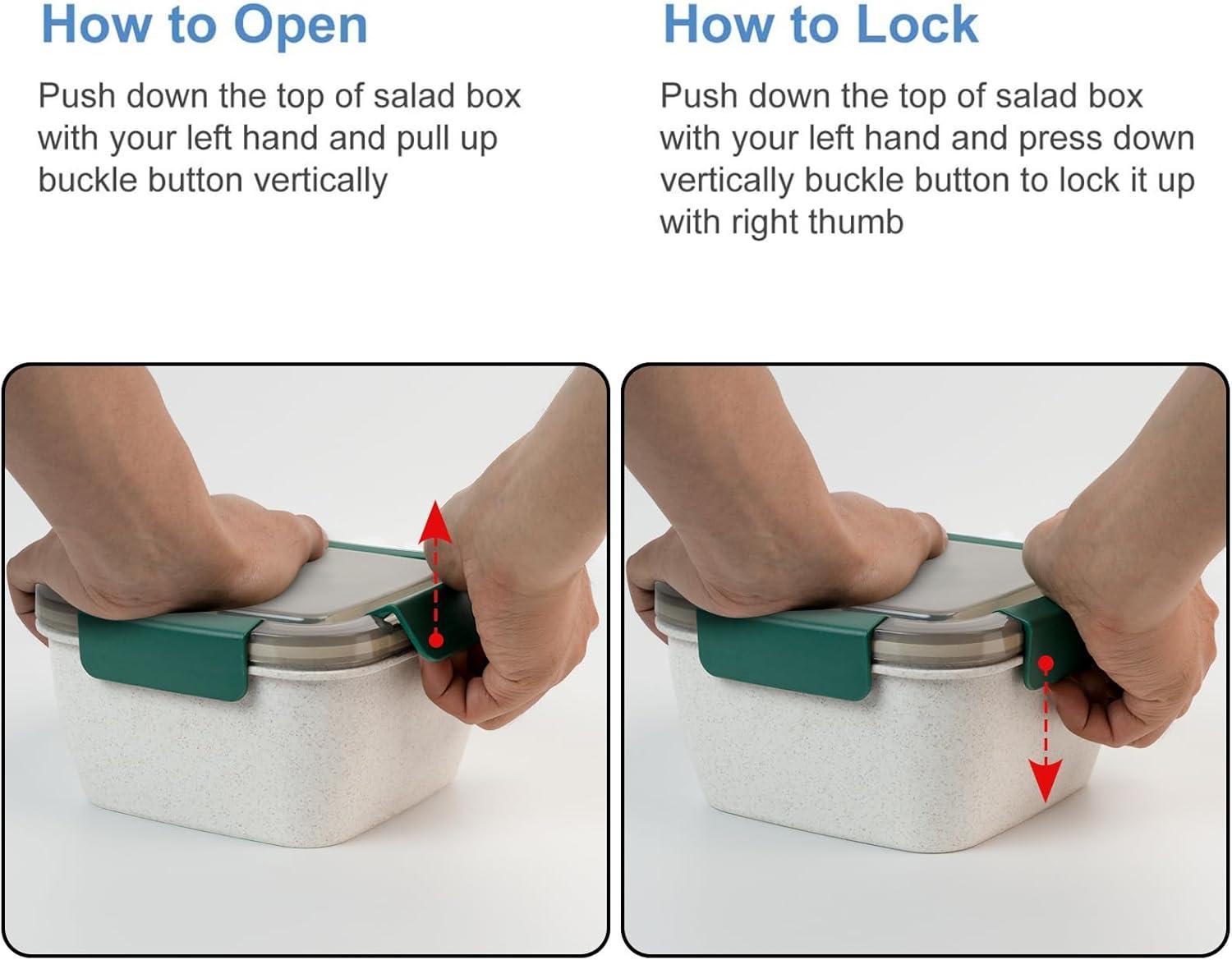 How to Open

Push down the top of salad box with your left hand and pull up buckle button vertically

How to Lock

Push down the top of salad box with your left hand and press down vertically buckle button to lock it up with right thumb