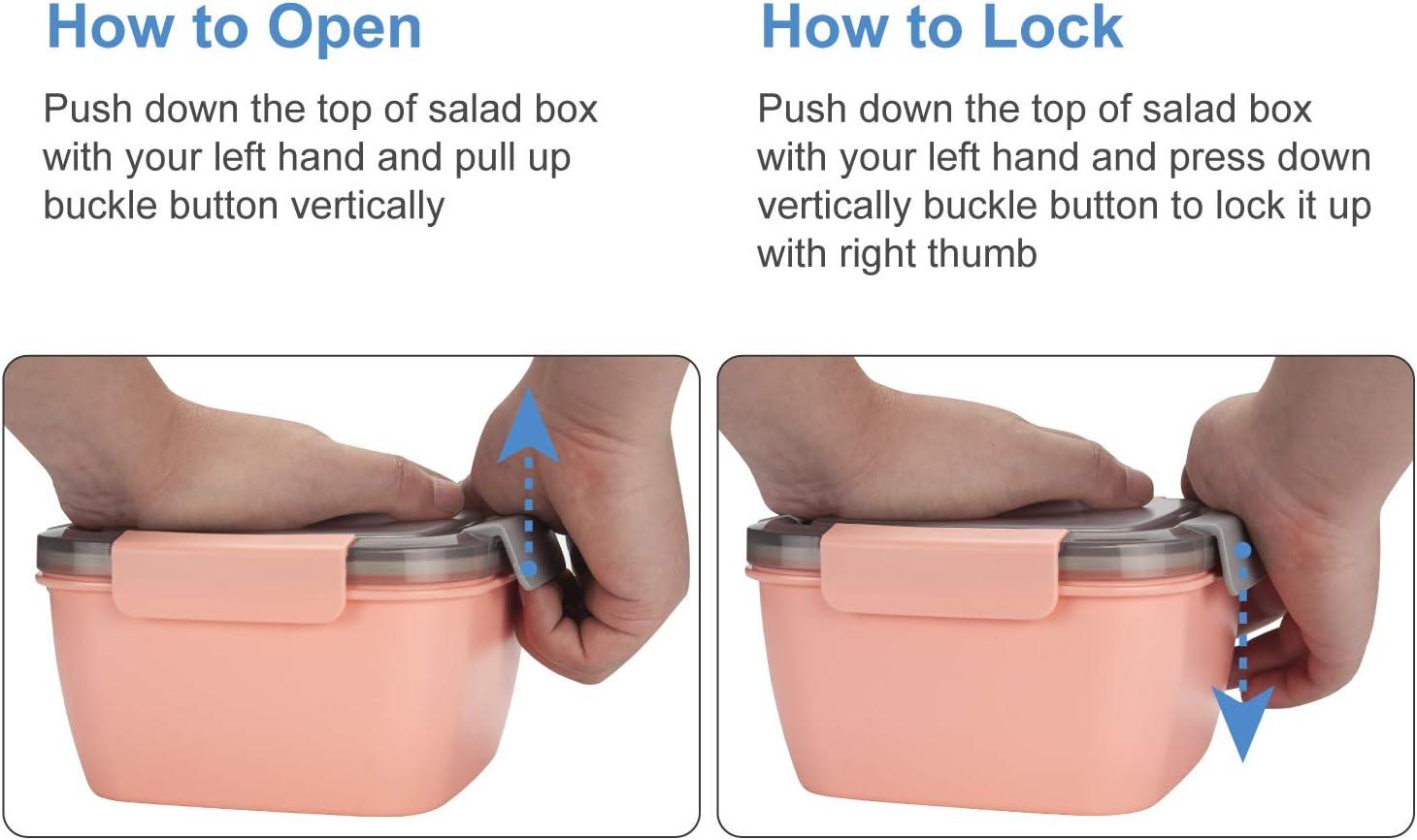 How to Open

Push down the top of salad box with your left hand and pull up buckle button vertically

How to Lock

Push down the top of salad box with your left hand and press down vertically buckle button to lock it up with right thumb