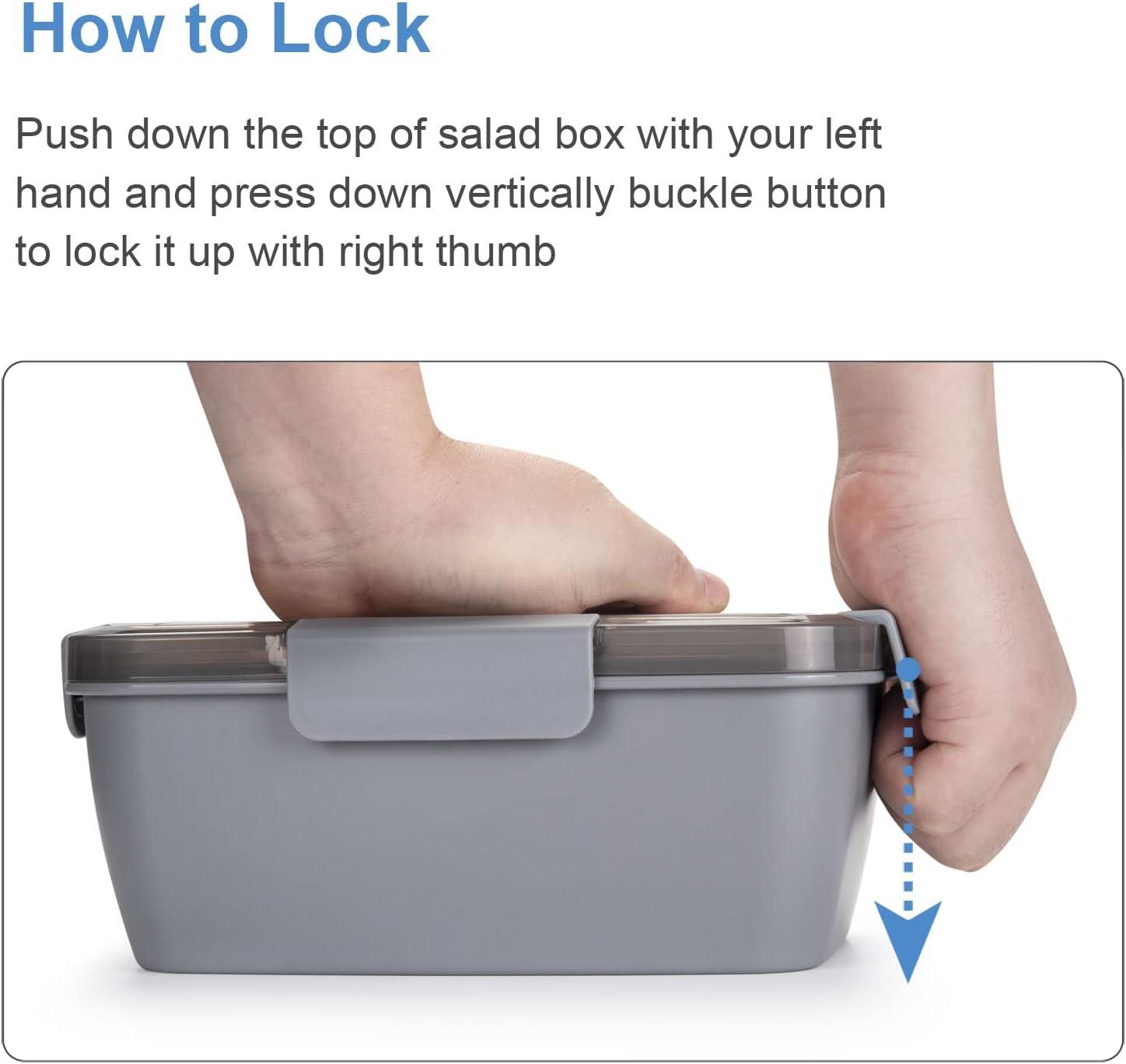 How to Lock

Push down the top of salad box with your left hand and press down vertically buckle button to lock it up with right thumb