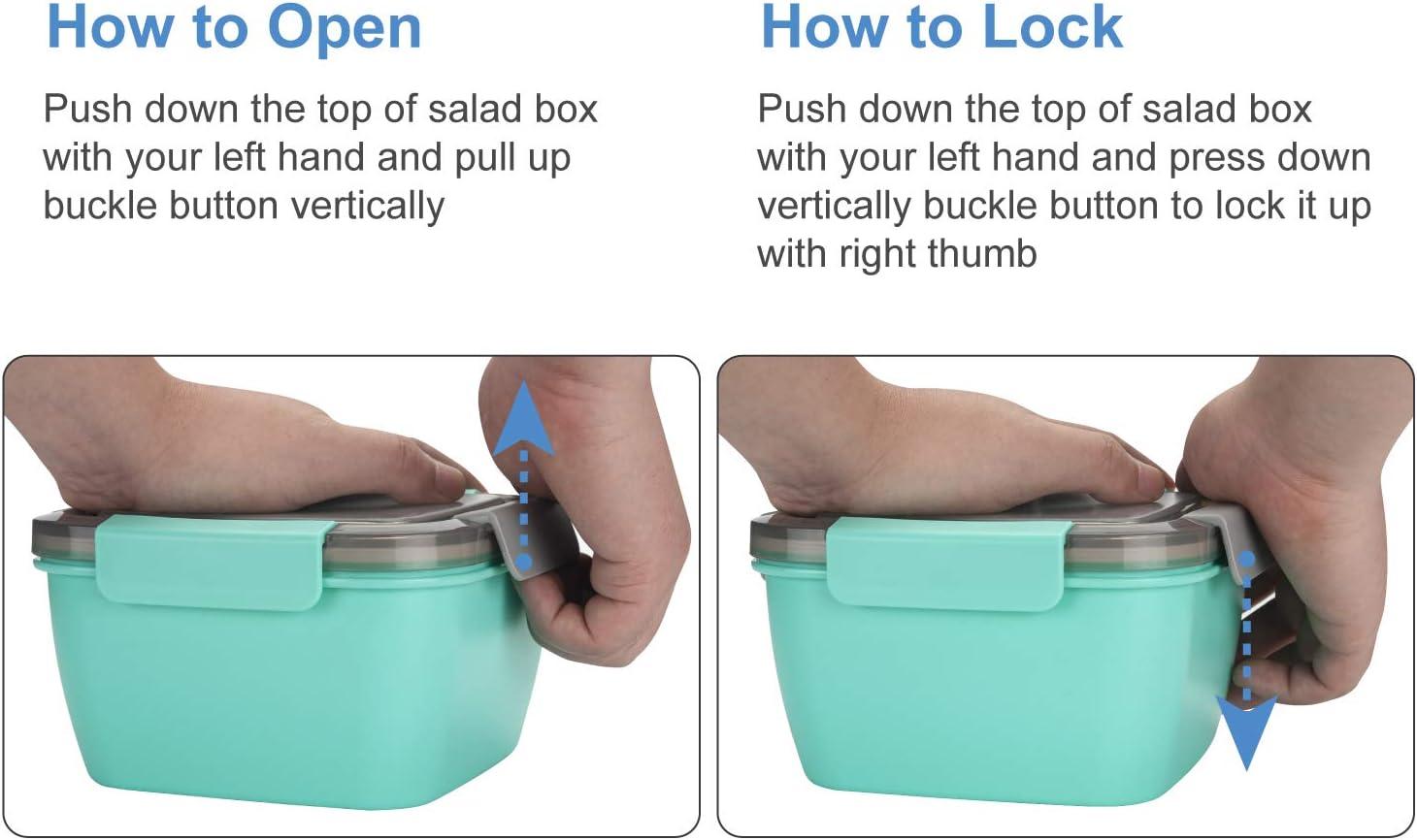 How to Open

Push down the top of salad box with your left hand and pull up buckle button vertically

How to Lock

Push down the top of salad box with your left hand and press down vertically buckle button to lock it up with right thumb