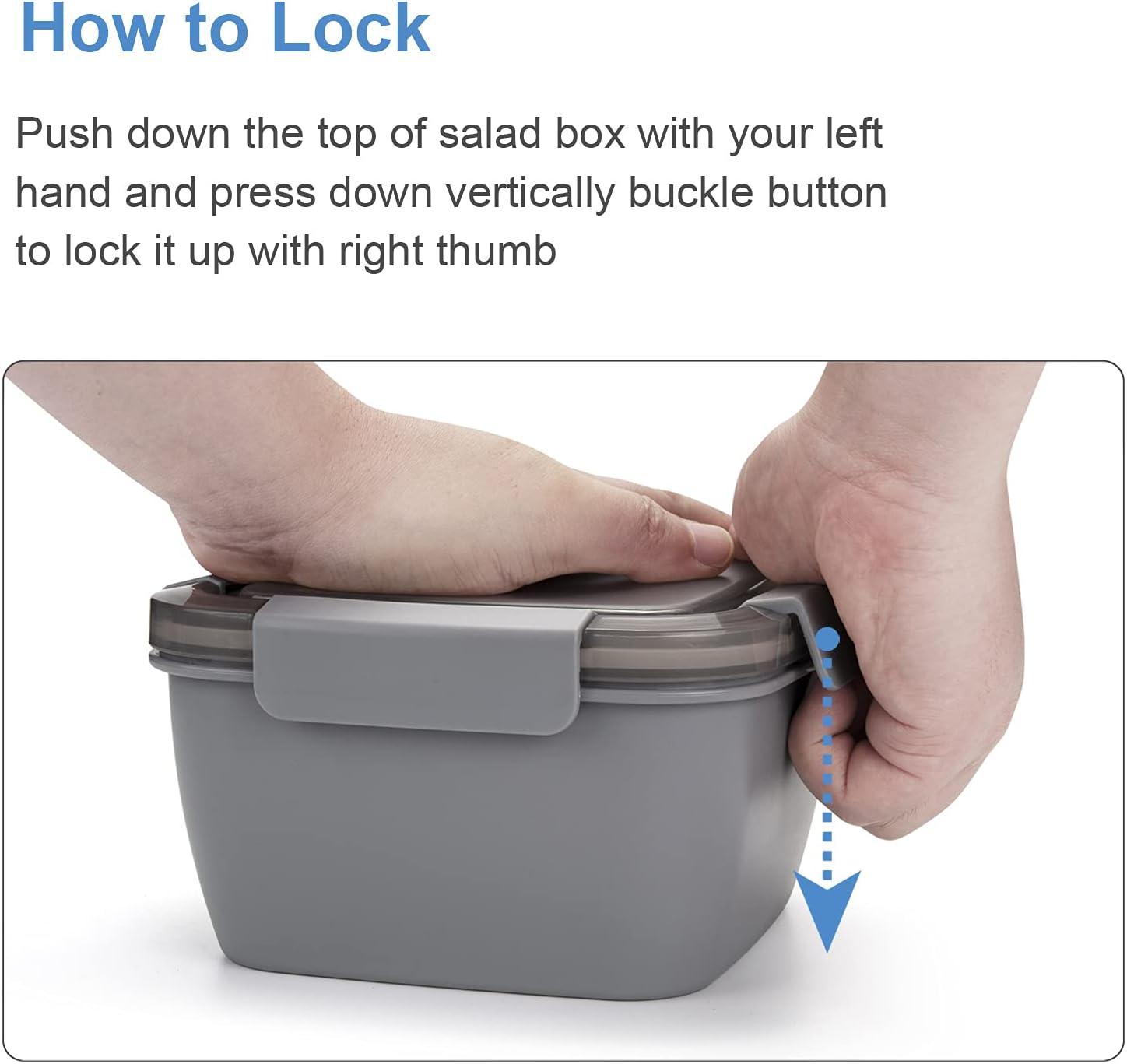 How to Lock

Push down the top of salad box with your left hand and press down vertically buckle button to lock it up with right thumb