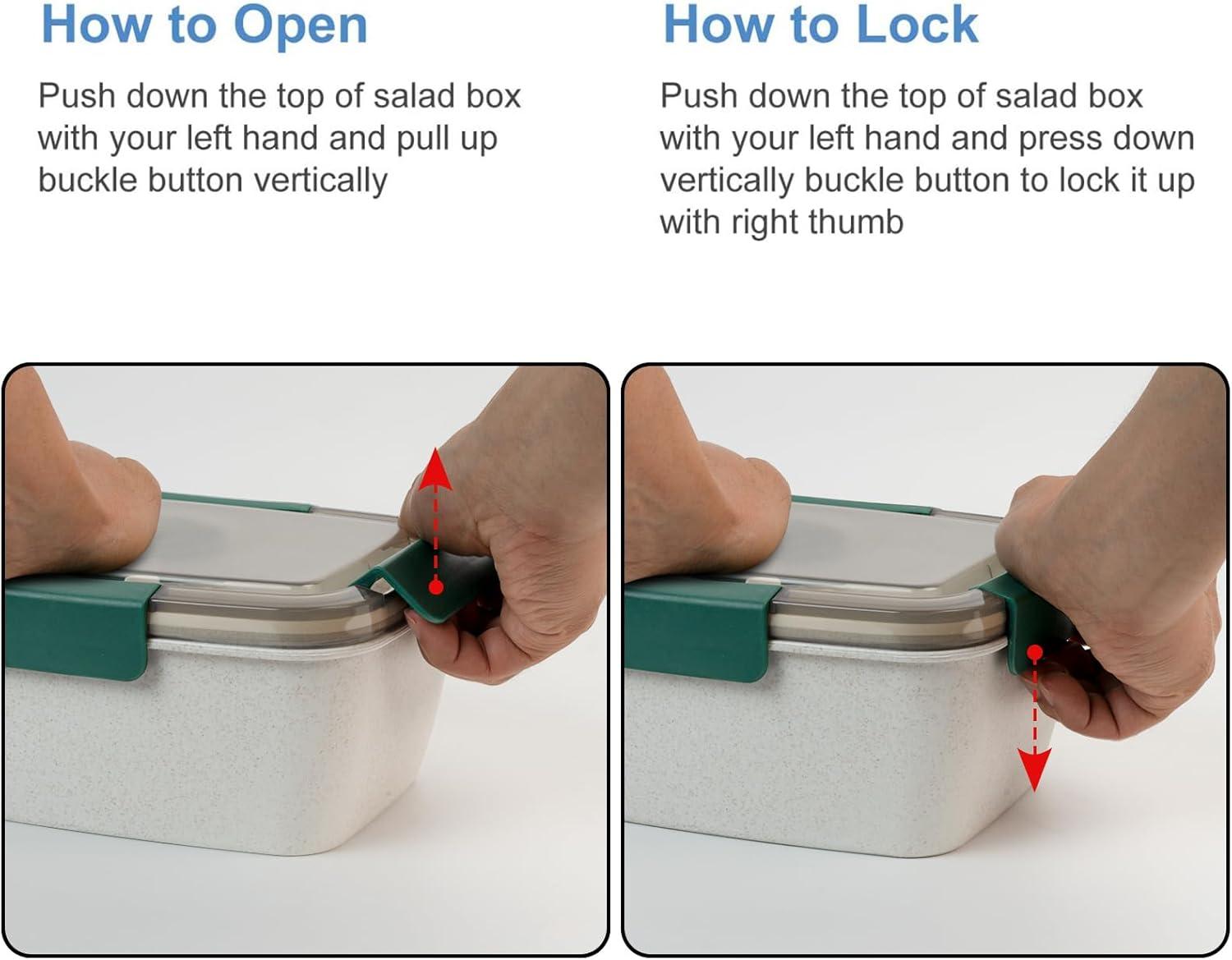 How to Open

Push down the top of salad box with your left hand and pull up buckle button vertically

How to Lock

Push down the top of salad box with your left hand and press down vertically buckle button to lock it up with right thumb