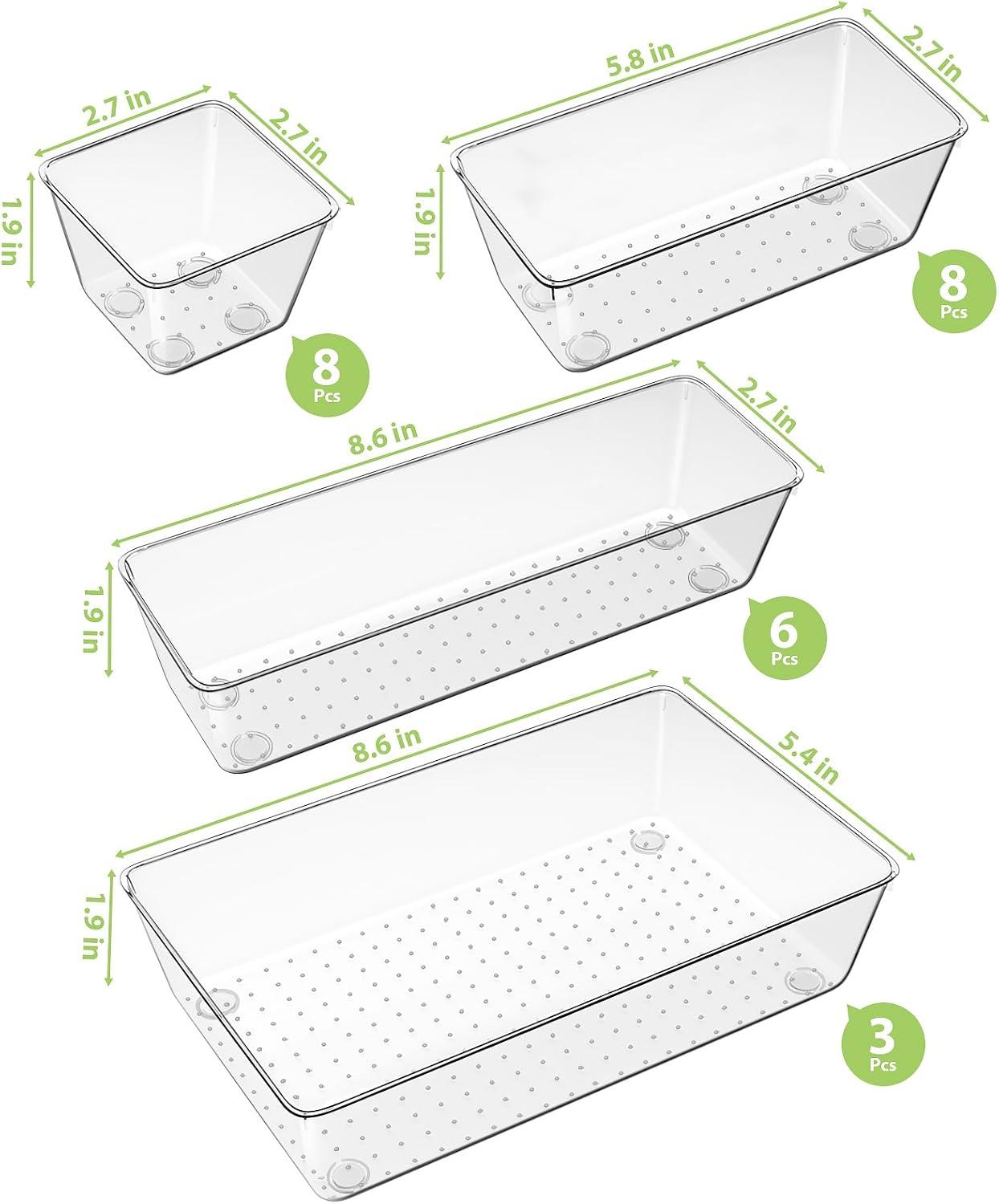 2.7 in
2.7 in
1.9 in
8
Pcs

5.8 in
2.7 in
1.9 in
8
Pcs

8.6 in
2.7 in
1.9 in
6
Pcs

8.6 in
5.4 in
1.9 in
3
Pcs